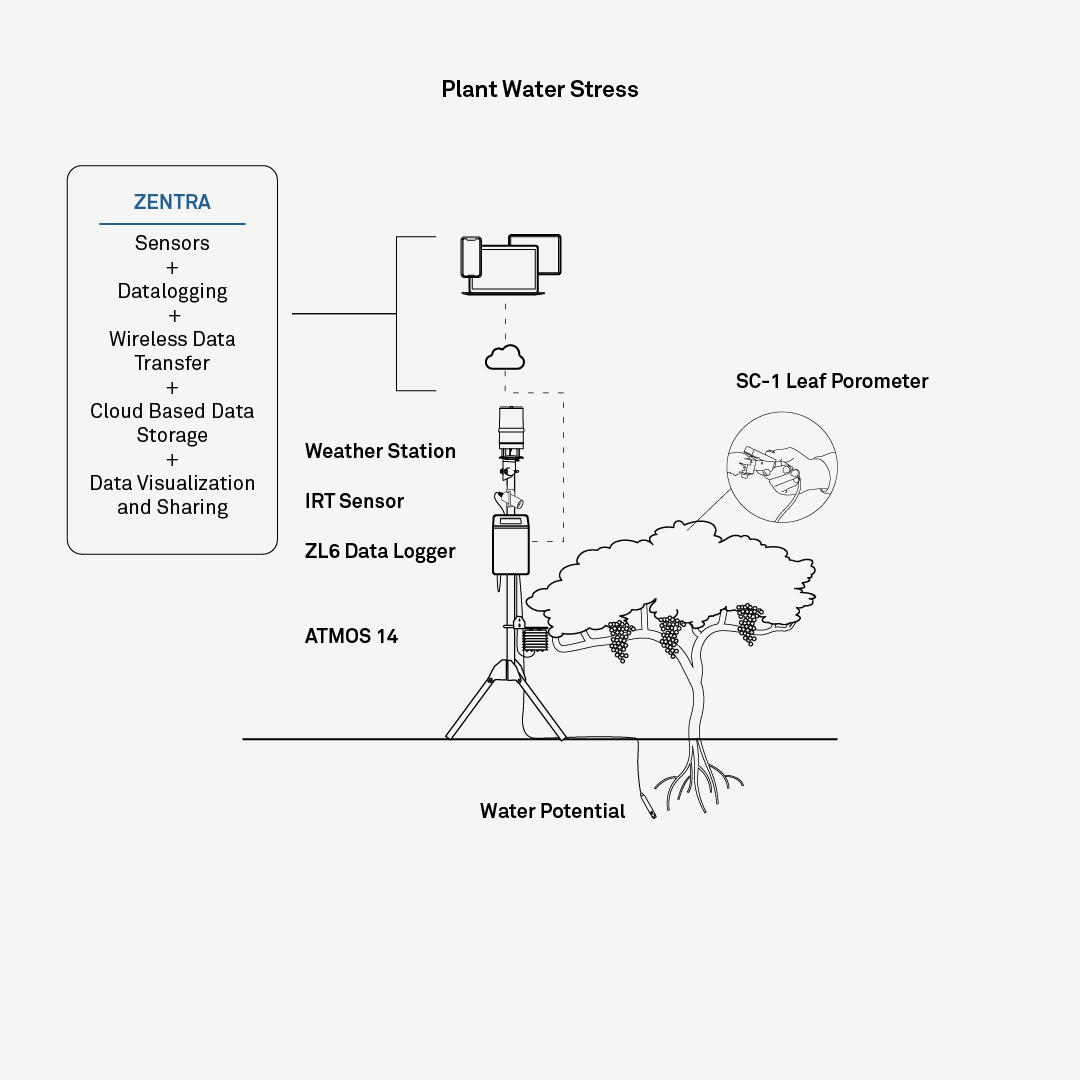 Plant Water Stress

ZENTRA

Sensors
+
Datalogging
+
Wireless Data Transfer
+
Cloud Based Data Storage
+
Data Visualization and Sharing

SC-1 Leaf Porometer

Weather Station

IRT Sensor

ZL6 Data Logger

ATMOS 14

Water Potential